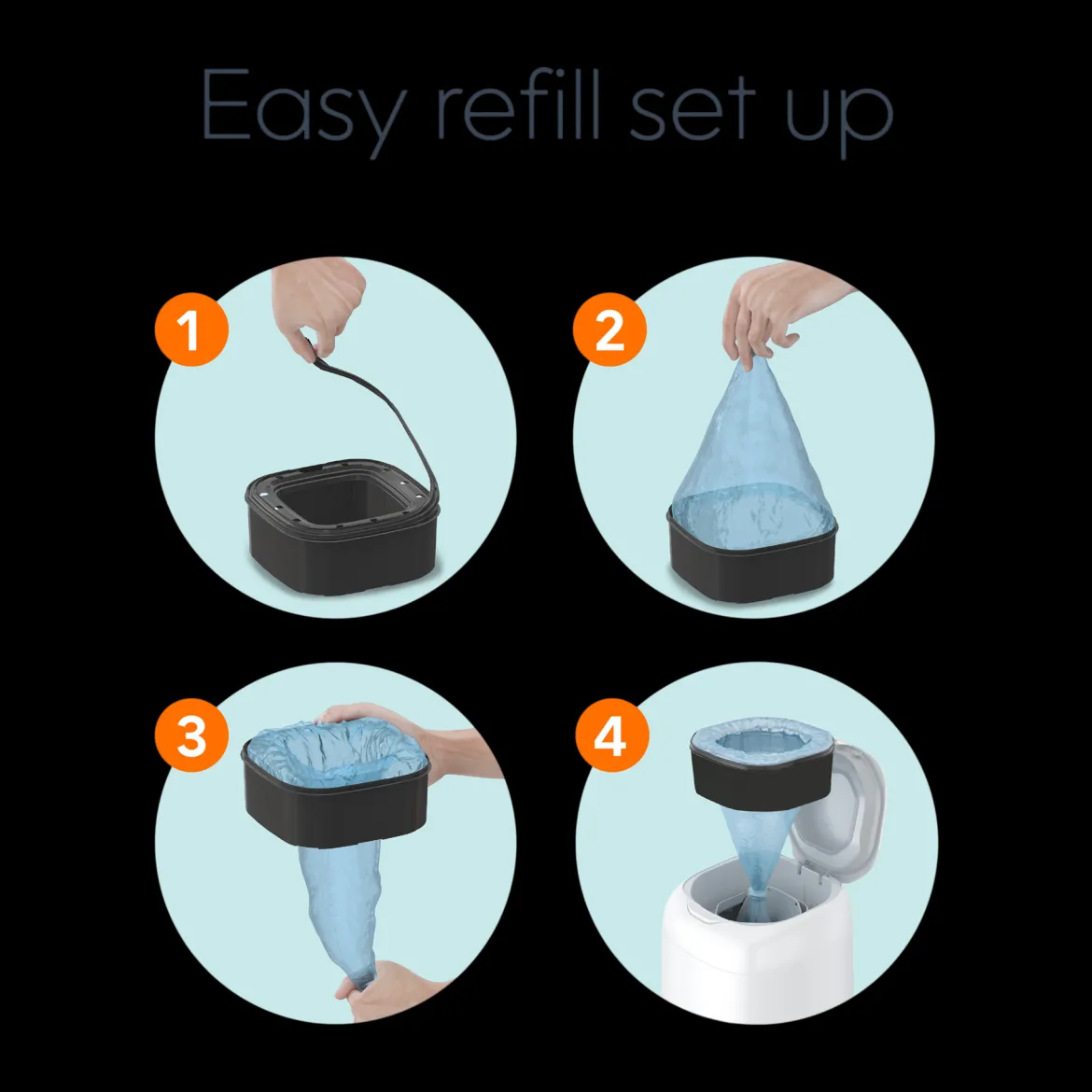 Easy refill set up

1

2

3

4